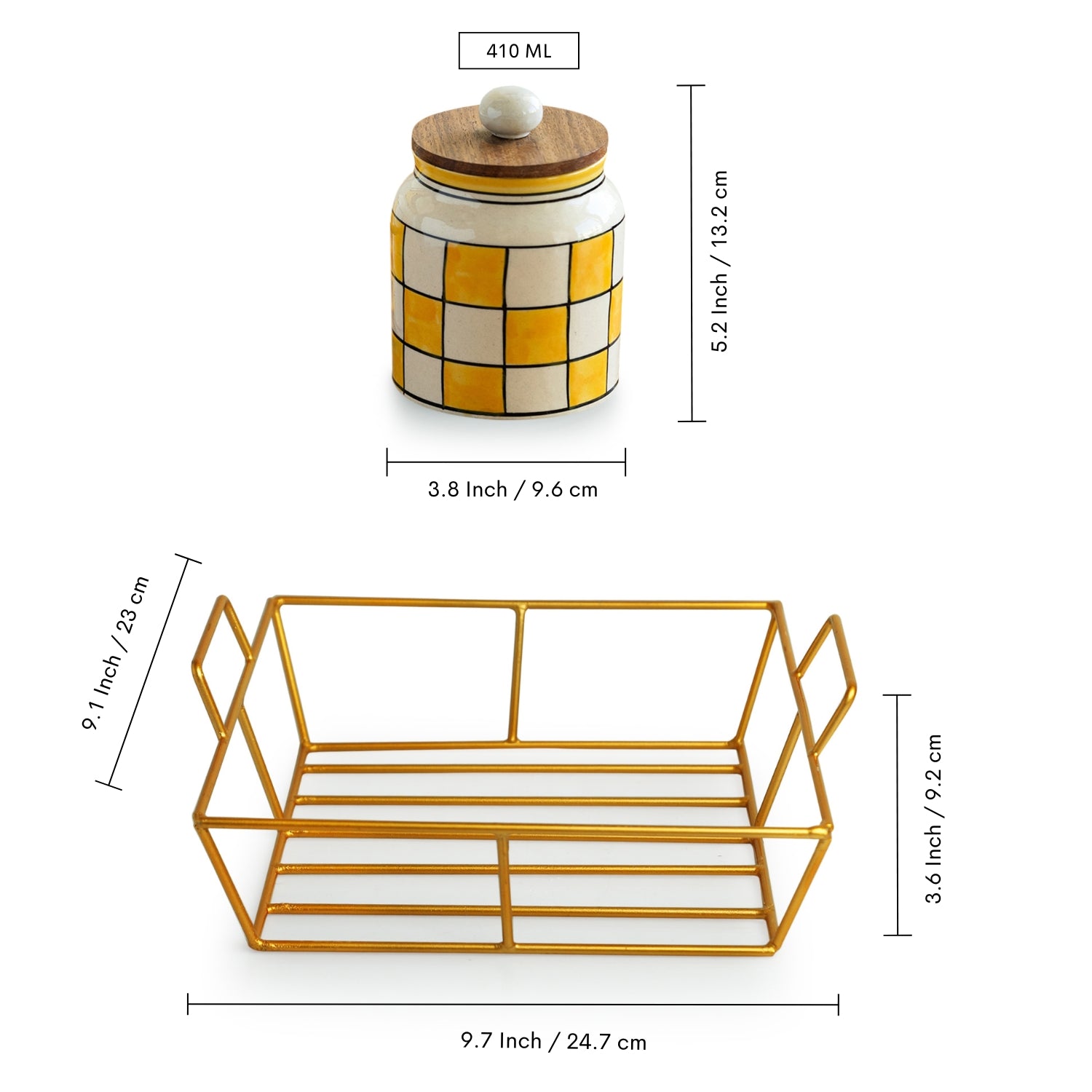 410 ML

5.2 Inch / 13.2 cm

3.8 Inch / 9.6 cm

9.1 Inch / 23 cm

3.6 Inch / 9.2 cm

9.7 Inch / 24.7 cm