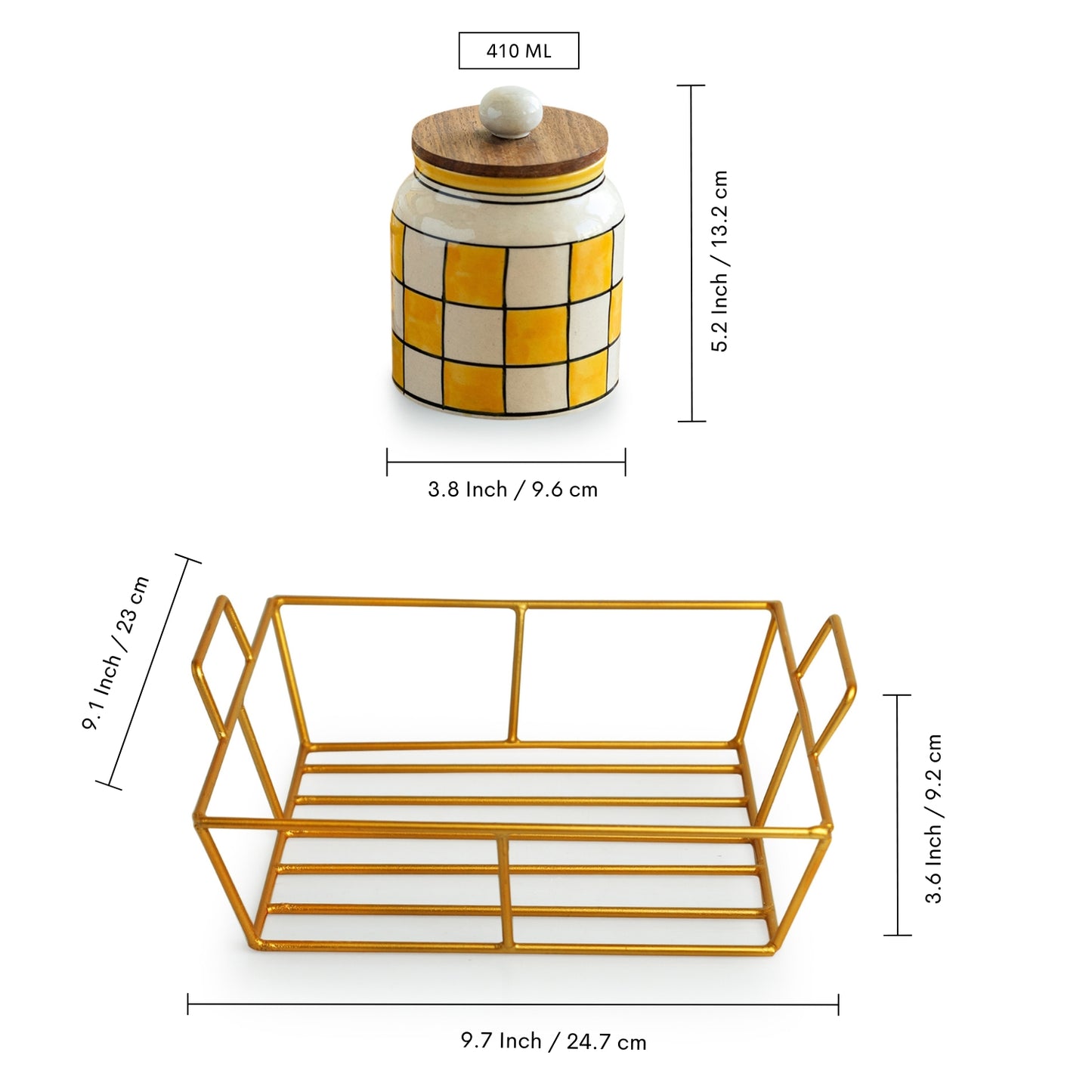 410 ML

5.2 Inch / 13.2 cm

3.8 Inch / 9.6 cm

9.1 Inch / 23 cm

3.6 Inch / 9.2 cm

9.7 Inch / 24.7 cm